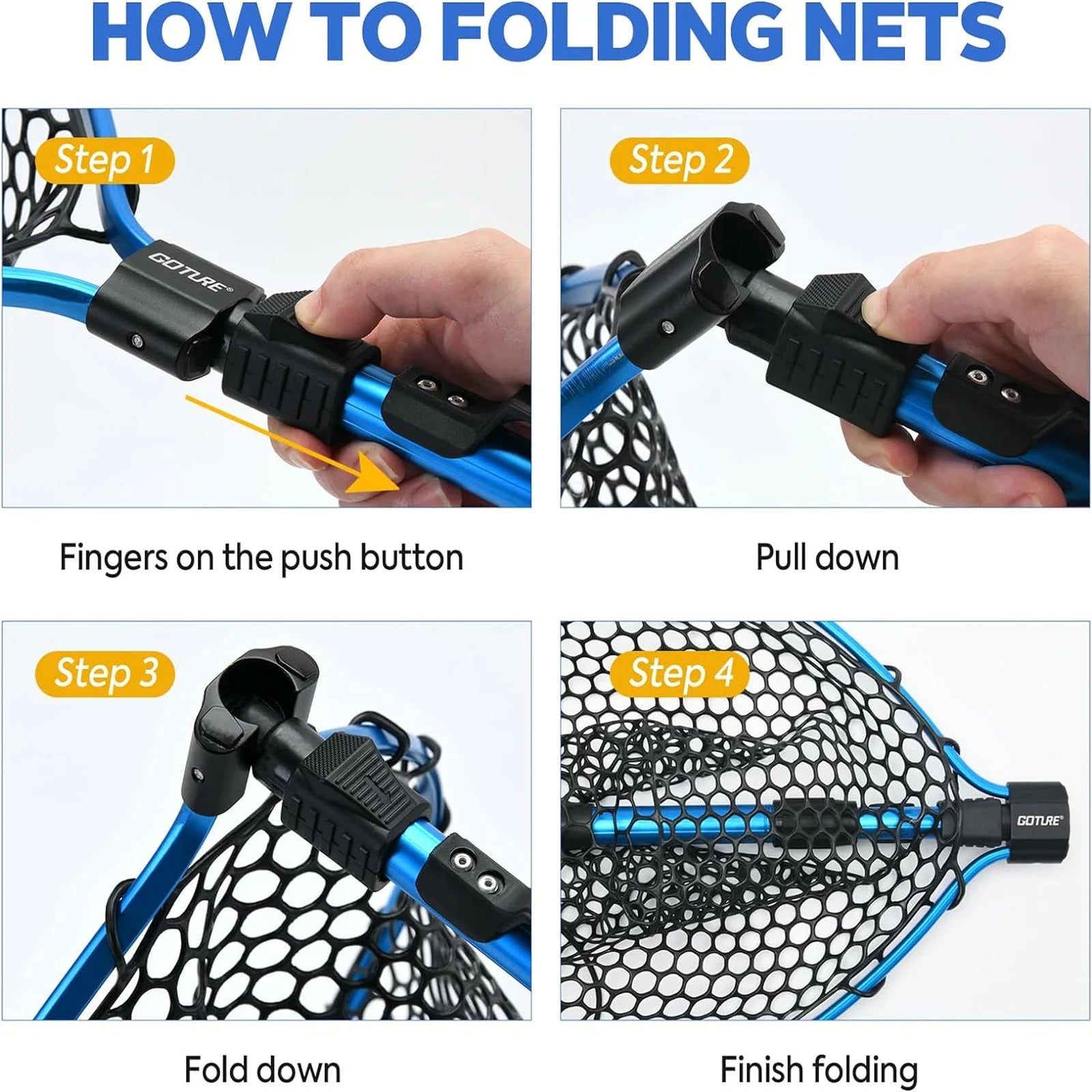 HOW TO FOLDING NETS

Step 1

GOTURE®

Fingers on the push button

Step 2

Pull down

Step 3

Fold down

Step 4

GOTURE®

Finish folding